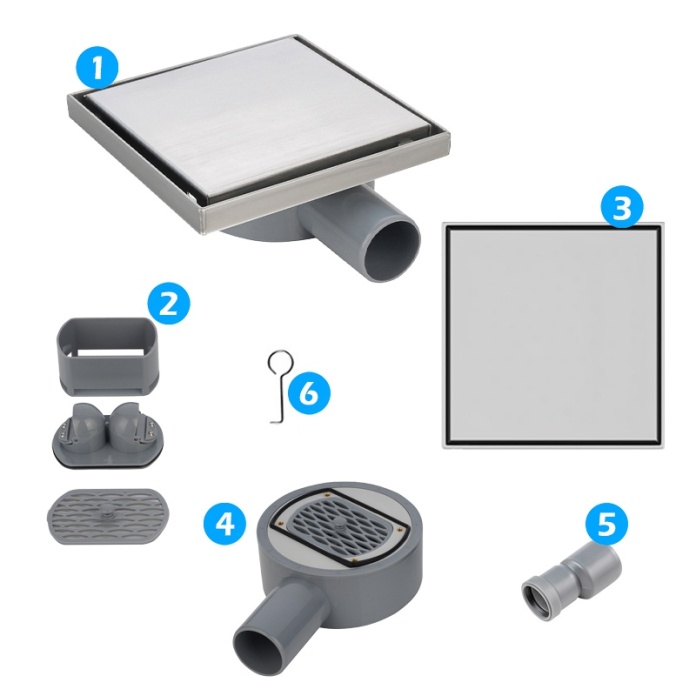 1
3
2
6
4
5